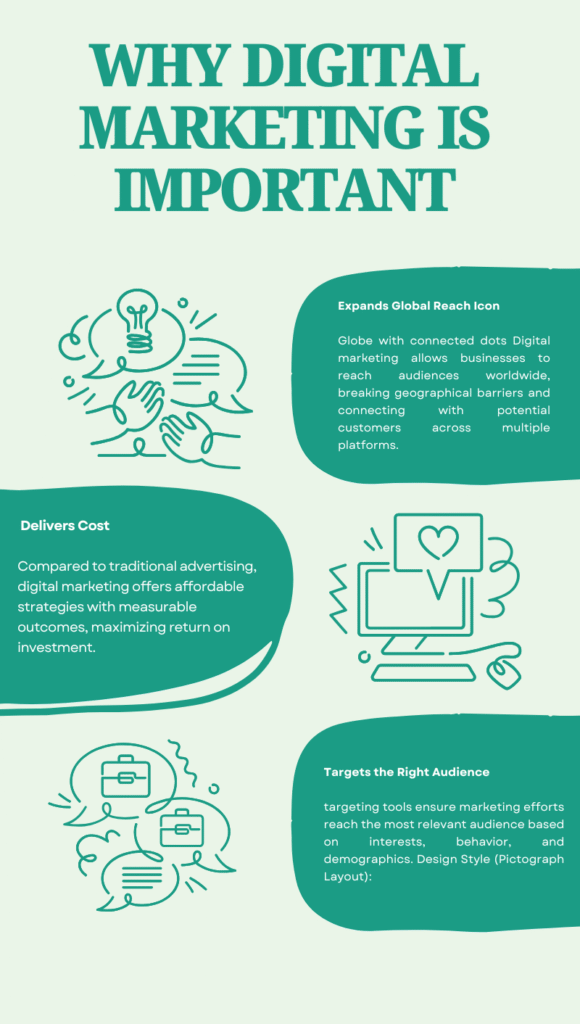 WHY DIGITAL MARKETING IS IMPORTANT

Expands Global Reach Icon

Globe with connected dots Digital marketing allows businesses to reach audiences worldwide, breaking geographical barriers and connecting with potential customers across multiple platforms.

Delivers Cost

Compared to traditional advertising, digital marketing offers affordable strategies with measurable outcomes, maximizing return on investment.

Targets the Right Audience

targeting tools ensure marketing efforts reach the most relevant audience based on interests, behavior, and demographics. Design Style (Pictograph Layout):